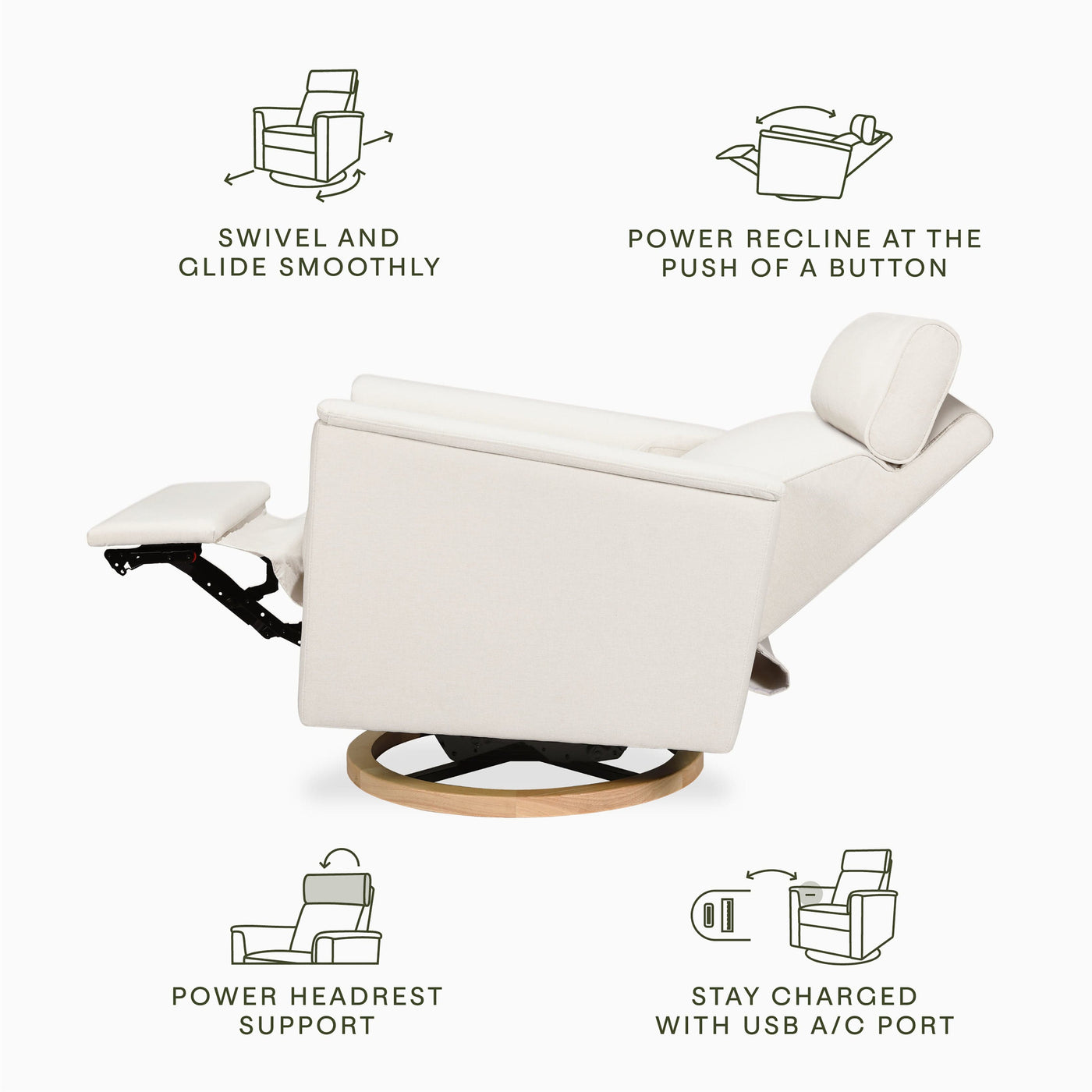 SWIVEL AND GLIDE SMOOTHLY

POWER RECLINE AT THE PUSH OF A BUTTON

POWER HEADREST SUPPORT

STAY CHARGED WITH USB A/C PORT